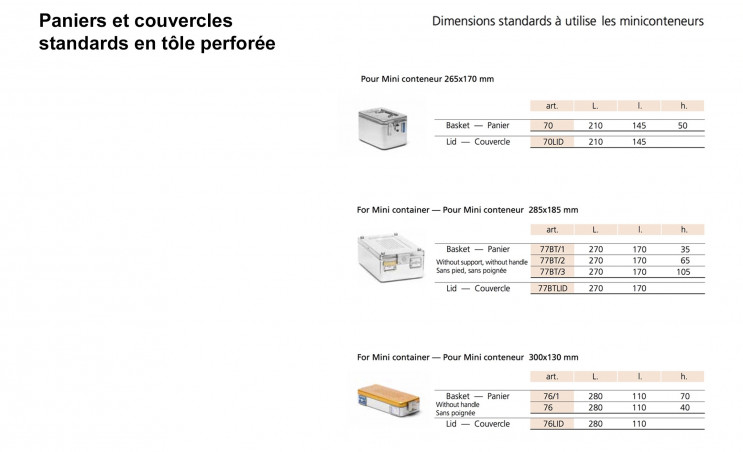 Paniers et couvercles standards en tôle perforée

Dimensions standards à utilise les miniconteneurs

Pour Mini conteneur 265x170 mm

| | art. | L. | l. | h. |
|---|---|---|---|---|
| Basket — Panier | 70 | 210 | 145 | 50 |
| Lid — Couvercle | 70LID | 210 | 145 | |

For Mini container — Pour Mini conteneur 285x185 mm

| | art. | L. | l. | h. |
|---|---|---|---|---|
| Basket — Panier | 77BT/1 | 270 | 170 | 35 |
| Without support, without handle | 77BT/2 | 270 | 170 | 65 |
| Sans pied, sans poignée | 77BT/3 | 270 | 170 | 105 |
| Lid — Couvercle | 77BTLID | 270 | 170 | |

For Mini container — Pour Mini conteneur 300x130 mm

| | art. | L. | l. | h. |
|---|---|---|---|---|
| Basket — Panier | 76/1 | 280 | 110 | 70 |
| Without handle Sans poignée | 76 | 280 | 110 | 40 |
| Lid — Couvercle | 76LID | 280 | 110 | |