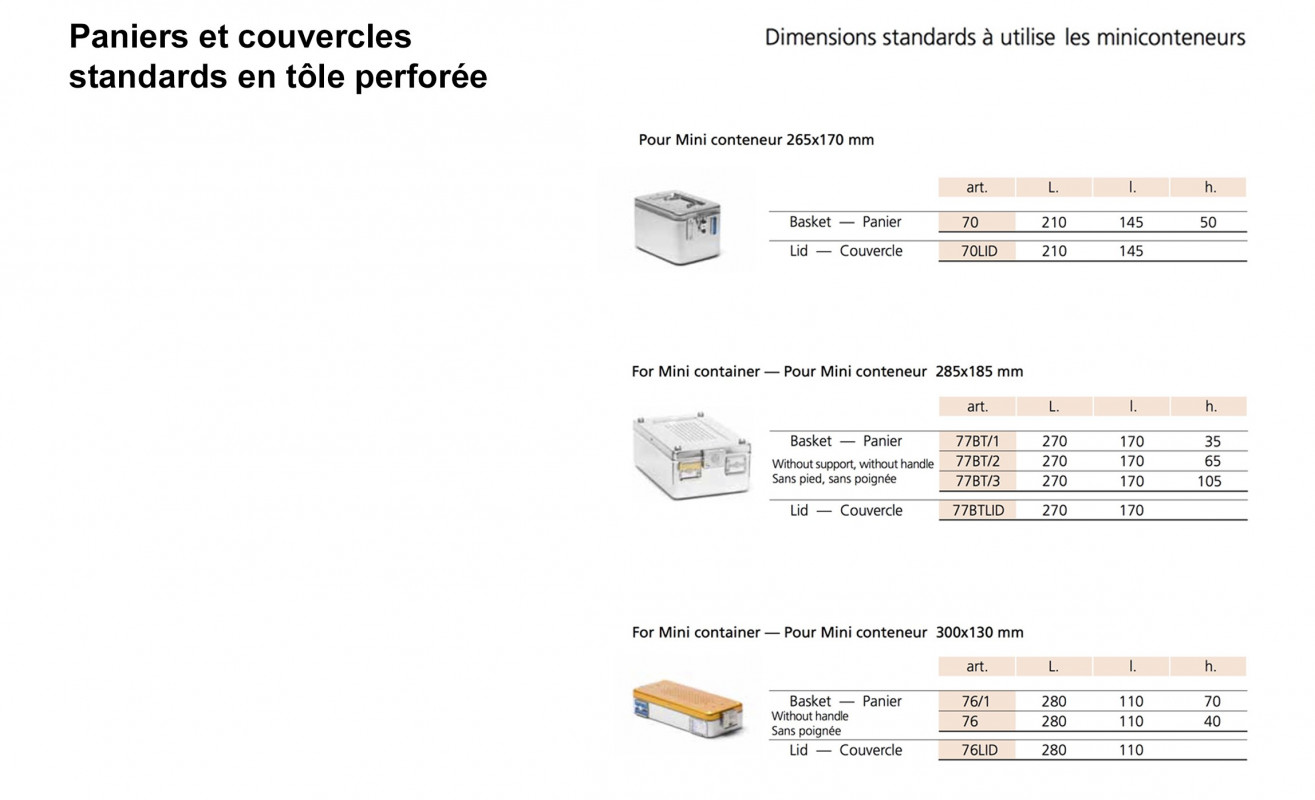 Paniers et couvercles standards en tôle perforée

Dimensions standards à utilise les miniconteneurs

Pour Mini conteneur 265x170 mm

| | art. | L. | l. | h. |
|---|---|---|---|---|
| Basket — Panier | 70 | 210 | 145 | 50 |
| Lid — Couvercle | 70LID | 210 | 145 | |

For Mini container — Pour Mini conteneur 285x185 mm

| | art. | L. | l. | h. |
|---|---|---|---|---|
| Basket — Panier | 77BT/1 | 270 | 170 | 35 |
| Without support, without handle | 77BT/2 | 270 | 170 | 65 |
| Sans pied, sans poignée | 77BT/3 | 270 | 170 | 105 |
| Lid — Couvercle | 77BTLID | 270 | 170 | |

For Mini container — Pour Mini conteneur 300x130 mm

| | art. | L. | l. | h. |
|---|---|---|---|---|
| Basket — Panier | 76/1 | 280 | 110 | 70 |
| Without handle Sans poignée | 76 | 280 | 110 | 40 |
| Lid — Couvercle | 76LID | 280 | 110 | |